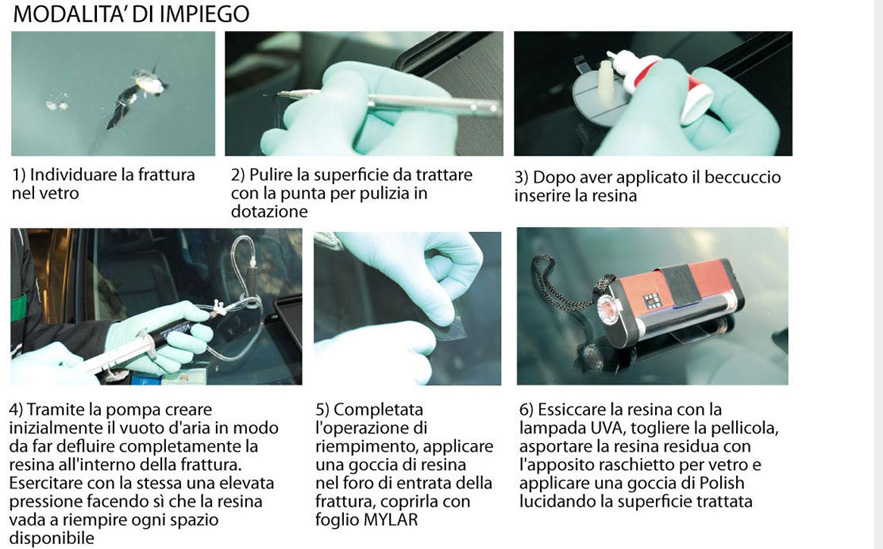 MODALITA' DI IMPIEGO

1) Individuare la frattura nel vetro

2) Pulire la superficie da trattare con la punta per pulizia in dotazione

3) Dopo aver applicato il beccuccio inserire la resina

4) Tramite la pompa creare inizialmente il vuoto d'aria in modo da far defluire completamente la resina all'interno della frattura. Esercitare con la stessa una elevata pressione facendo sì che la resina vada a riempire ogni spazio disponibile

5) Completata l'operazione di riempimento, applicare una goccia di resina nel foro di entrata della frattura, coprirla con foglio MYLAR

6) Essiccare la resina con la lampada UVA, togliere la pellicola, asportare la resina residua con l'apposito raschietto per vetro e applicare una goccia di Polish lucidando la superficie trattata