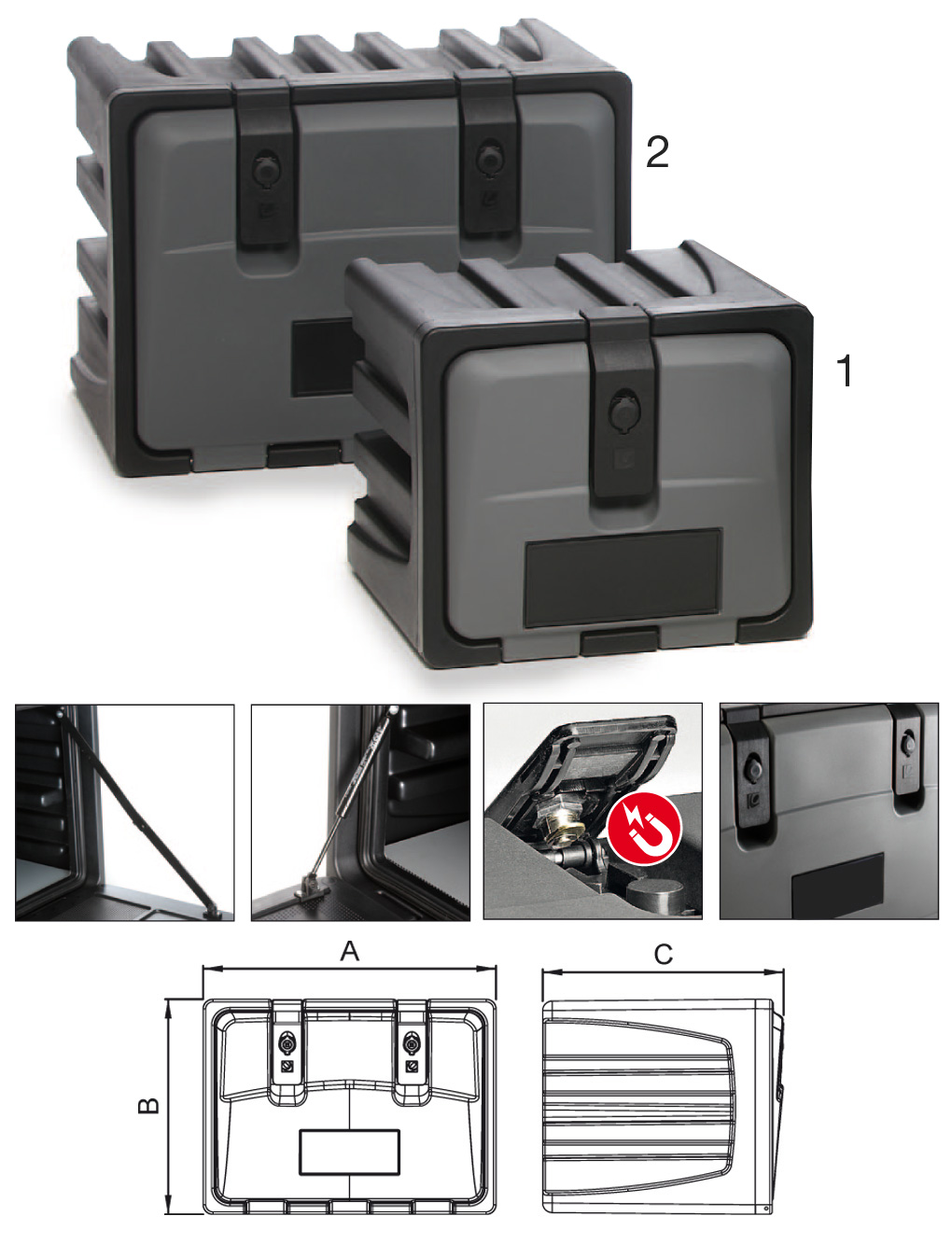 2

1

A

C

B