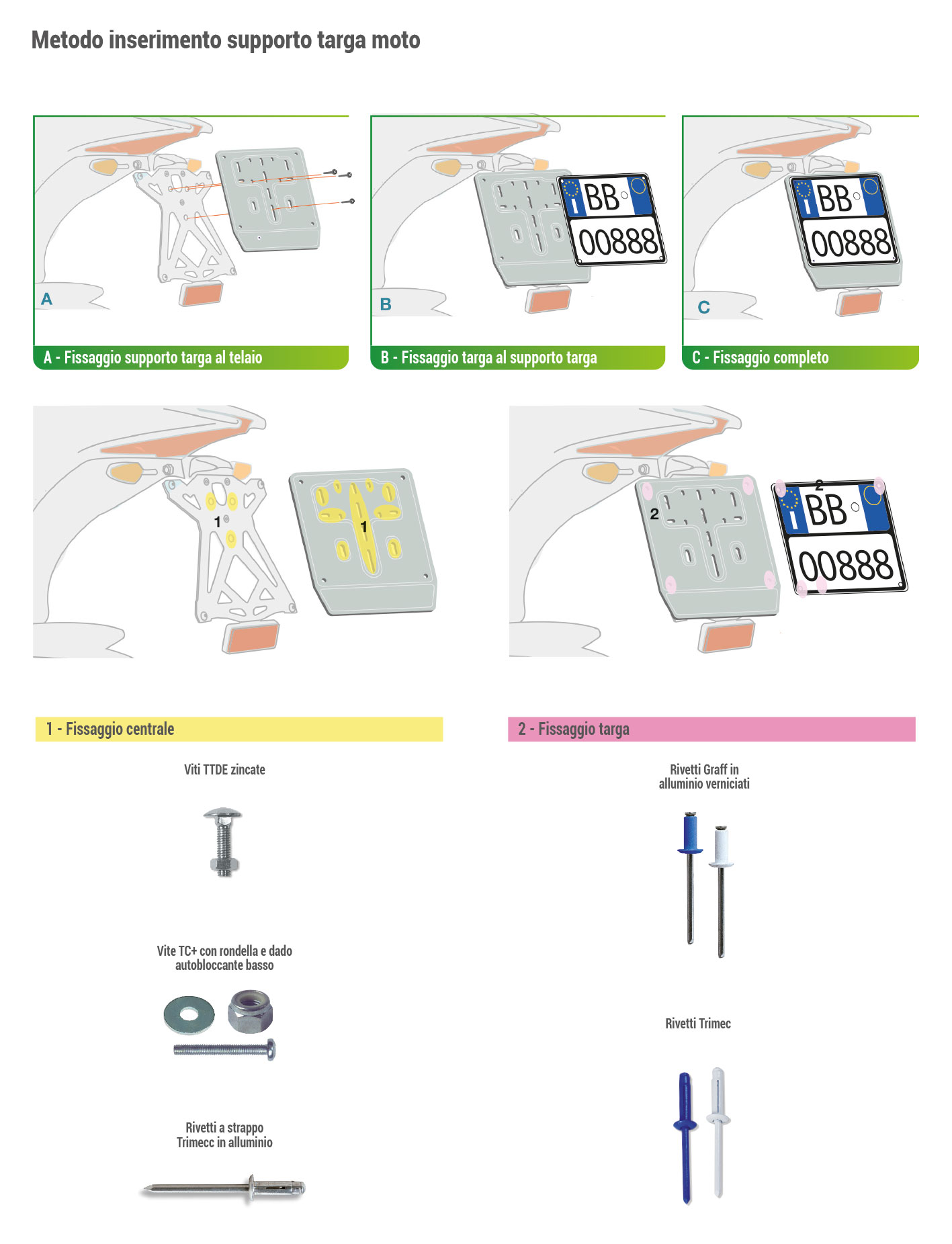 Metodo inserimento supporto targa moto

A

A - Fissaggio supporto targa al telaio

I BB 00888

B

B - Fissaggio targa al supporto targa

I BB 00888

C

C - Fissaggio completo

1

1

2

2

I BB 00888

1 - Fissaggio centrale

Viti TTDE zincate

Vite TC+ con rondella e dado autobloccante basso

Rivetti a strappo Trimecc in alluminio

2 - Fissaggio targa

Rivetti Graff in alluminio verniciati

Rivetti Trimec